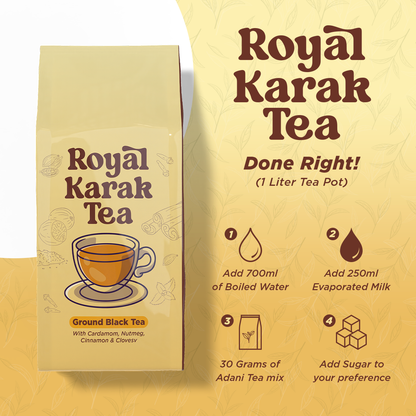 Royal Karak Tea

Ground Black Tea

With Cardamom, Nutmeg, Cinnamon & Clovesv

Royal Karak Tea

Done Right!
(1 Liter Tea Pot)

1
Add 700ml of Boiled Water

2
Add 250ml Evaporated Milk

3
30 Grams of Adani Tea mix

4
Add Sugar to your preference